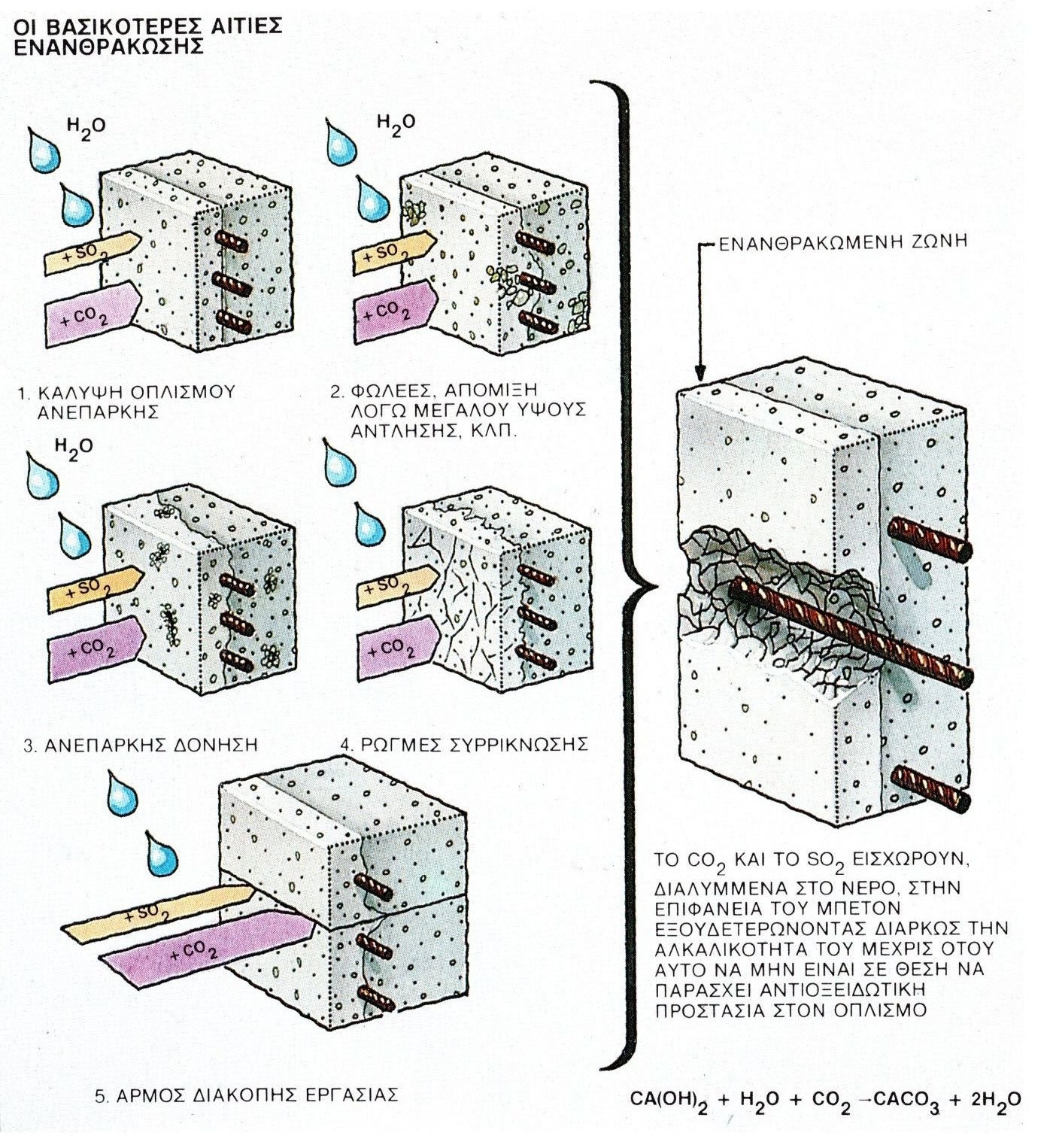 ΟΙ ΒΑΣΙΚΟΤΕΡΕΣ ΑΙΤΙΕΣ ΕΝΑΝΘΡΑΚΩΣΗΣ

$H_2O$

$+SO_2$

$+CO_2$

1. ΚΑΛΥΨΗ ΟΠΛΙΣΜΟΥ ΑΝΕΠΑΡΚΗΣ

$H_2O$

$+SO_2$

$+CO_2$

2. ΦΩΛΕΕΣ, ΑΠΟΜΙΞΗ ΛΟΓΩ ΜΕΓΑΛΟΥ ΥΨΟΥΣ ΑΝΤΛΗΣΗΣ, ΚΛΠ.

$H_2O$

$+SO_2$

$+CO_2$

3. ΑΝΕΠΑΡΚΗΣ ΔΟΝΗΣΗ

$+SO_2$

$+CO_2$

4. ΡΩΓΜΕΣ ΣΥΡΡΙΚΝΩΣΗΣ

$+SO_2$

$+CO_2$

5. ΑΡΜΟΣ ΔΙΑΚΟΠΗΣ ΕΡΓΑΣΙΑΣ

ΕΝΑΝΘΡΑΚΩΜΕΝΗ ΖΩΝΗ

ΤΟ $CO_2$ ΚΑΙ ΤΟ $SO_2$ ΕΙΣΧΩΡΟΥΝ, ΔΙΑΛΥΜΜΕΝΑ ΣΤΟ ΝΕΡΟ, ΣΤΗΝ ΕΠΙΦΑΝΕΙΑ ΤΟΥ ΜΠΕΤΟΝ ΕΞΟΥΔΕΤΕΡΩΝΟΝΤΑΣ ΔΙΑΡΚΩΣ ΤΗΝ ΑΛΚΑΛΙΚΟΤΗΤΑ ΤΟΥ ΜΕΧΡΙΣ ΟΤΟΥ ΑΥΤΟ ΝΑ ΜΗΝ ΕΙΝΑΙ ΣΕ ΘΕΣΗ ΝΑ ΠΑΡΑΣΧΕΙ ΑΝΤΙΟΞΕΙΔΩΤΙΚΗ ΠΡΟΣΤΑΣΙΑ ΣΤΟΝ ΟΠΛΙΣΜΟ

$CA(OH)_2 + H_2O + CO_2 \rightarrow CACO_3 + 2H_2O$